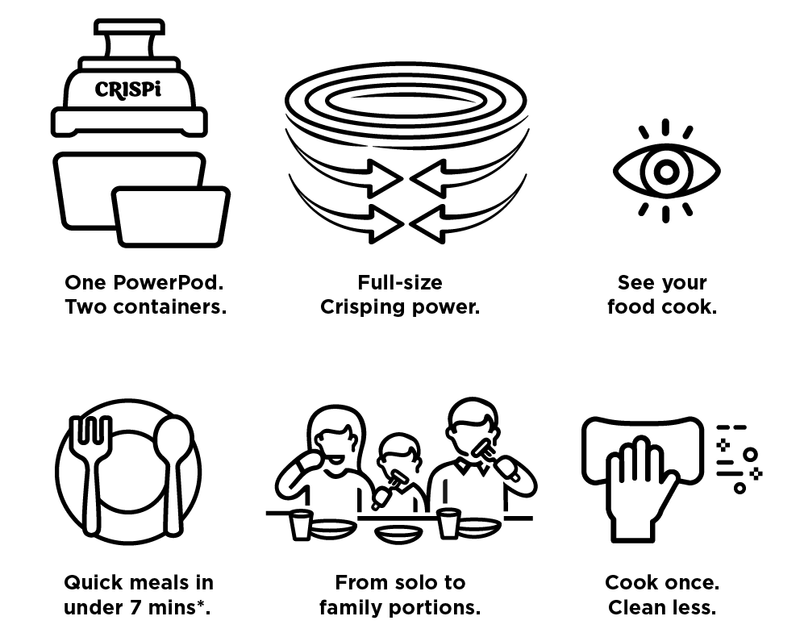 CRISPi

One PowerPod. Two containers.

Full-size Crisping power.

See your food cook.

Quick meals in under 7 mins*.

From solo to family portions.

Cook once. Clean less.